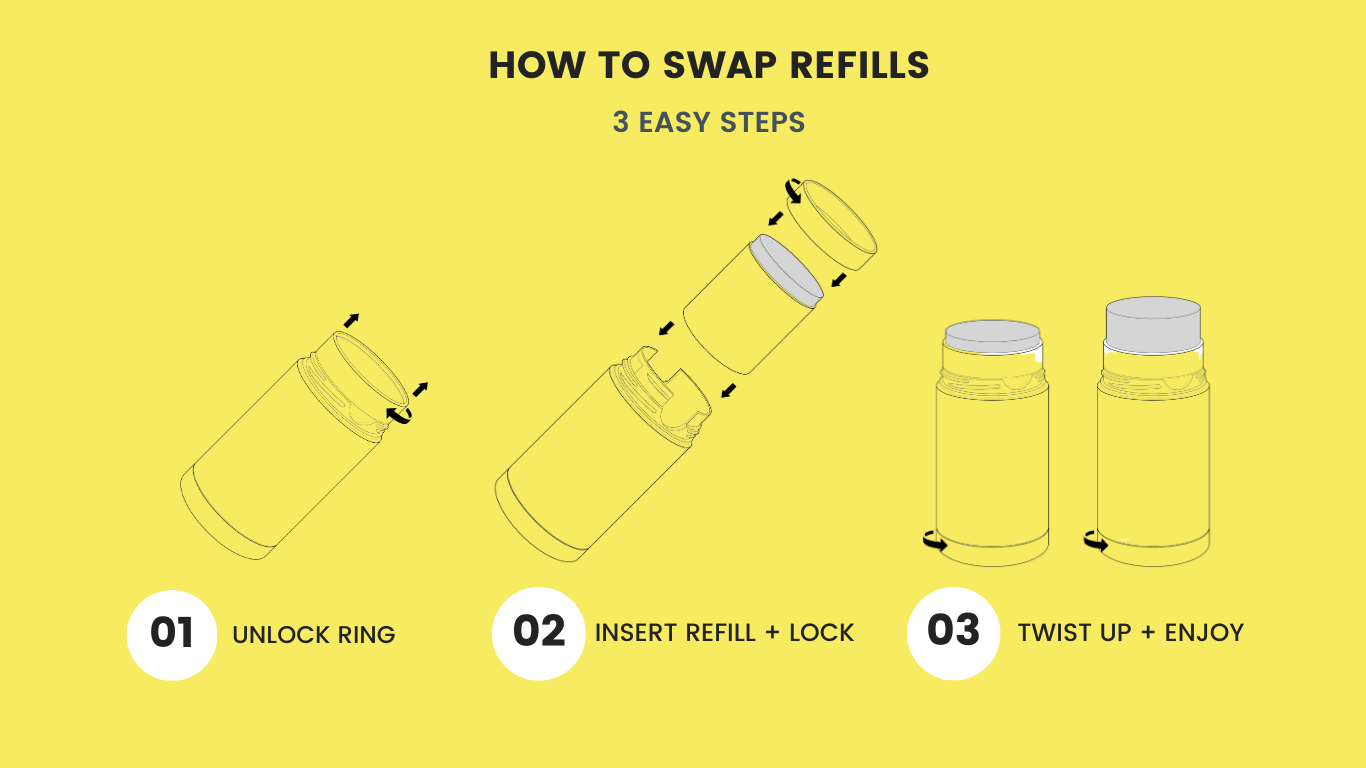 HOW TO SWAP REFILLS

3 EASY STEPS

01 UNLOCK RING

02 INSERT REFILL + LOCK

03 TWIST UP + ENJOY